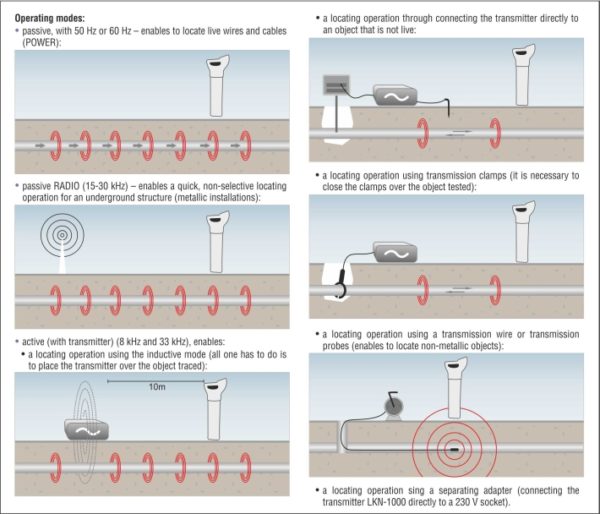 **Operating modes:**

• passive, with 50 Hz or 60 Hz – enables to locate live wires and cables (POWER):

• passive RADIO (15-30 kHz) – enables a quick, non-selective locating operation for an underground structure (metallic installations):

• active (with transmitter) (8 kHz and 33 kHz), enables:

• a locating operation using the inductive mode (all one has to do is to place the transmitter over the object traced):

10m

• a locating operation through connecting the transmitter directly to an object that is not live:

• a locating operation using transmission clamps (it is necessary to close the clamps over the object tested):

• a locating operation using a transmission wire or transmission probes (enables to locate non-metallic objects):

• a locating operation sing a separating adapter (connecting the transmitter LKN-1000 directly to a 230 V socket).